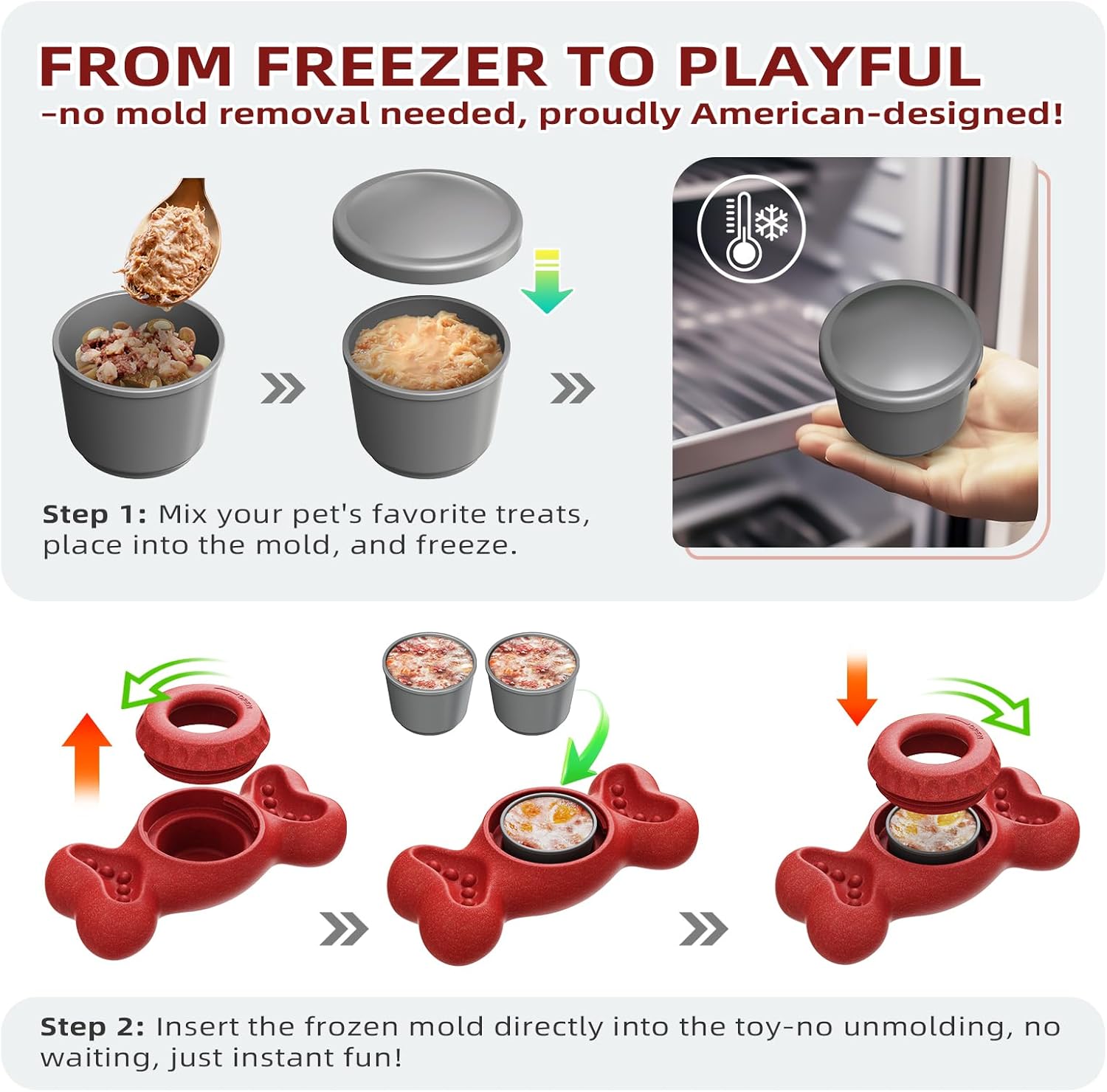 FROM FREEZER TO PLAYFUL
-no mold removal needed, proudly American-designed!

Step 1: Mix your pet's favorite treats, place into the mold, and freeze.

Step 2: Insert the frozen mold directly into the toy-no unmolding, no waiting, just instant fun!