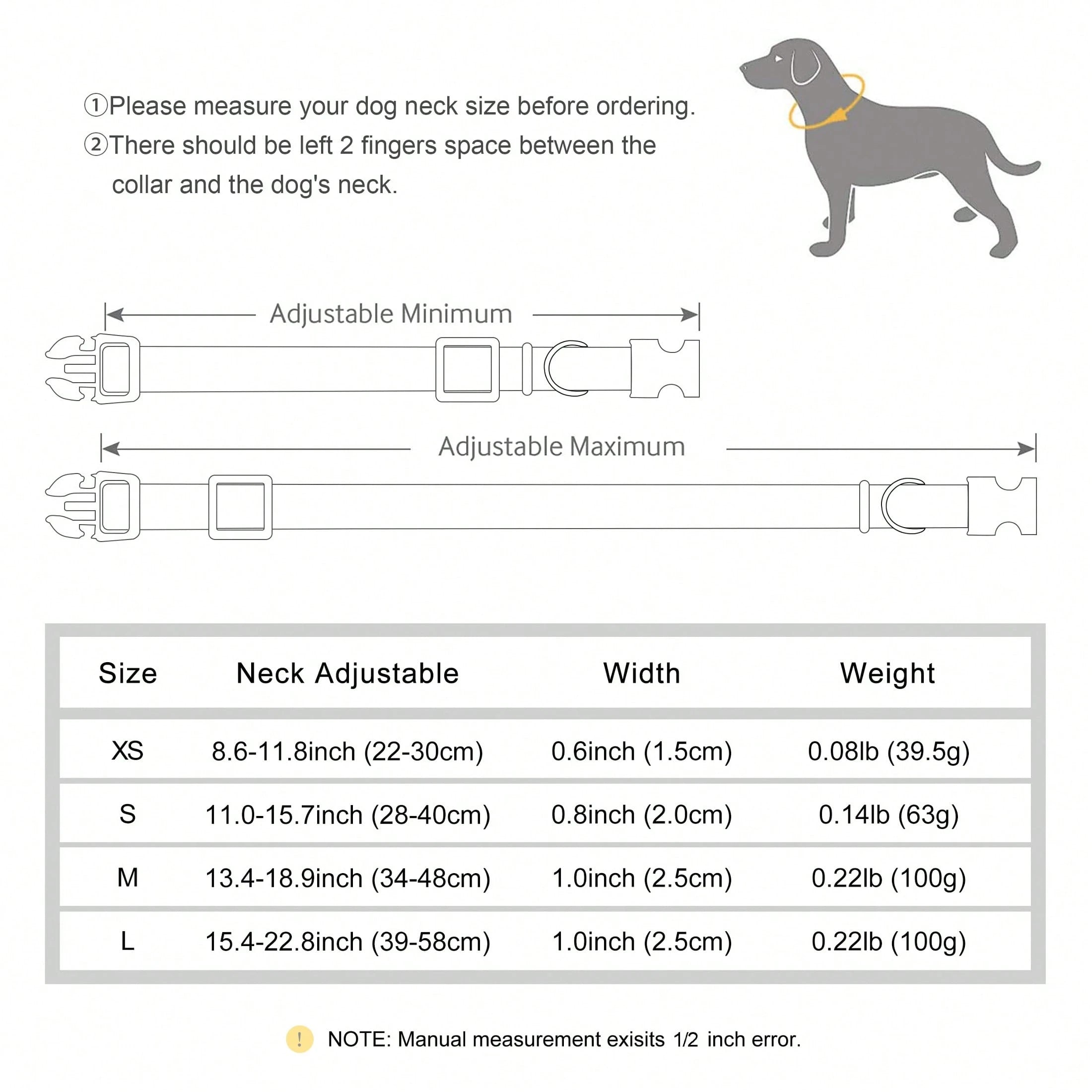 ①Please measure your dog neck size before ordering.
②There should be left 2 fingers space between the collar and the dog's neck.

Adjustable Minimum

Adjustable Maximum

| Size | Neck Adjustable | Width | Weight |
|---|---|---|---|
| XS | 8.6-11.8inch (22-30cm) | 0.6inch (1.5cm) | 0.08lb (39.5g) |
| S | 11.0-15.7inch (28-40cm) | 0.8inch (2.0cm) | 0.14lb (63g) |
| M | 13.4-18.9inch (34-48cm) | 1.0inch (2.5cm) | 0.22lb (100g) |
| L | 15.4-22.8inch (39-58cm) | 1.0inch (2.5cm) | 0.22lb (100g) |

! NOTE: Manual measurement exisits 1/2 inch error.